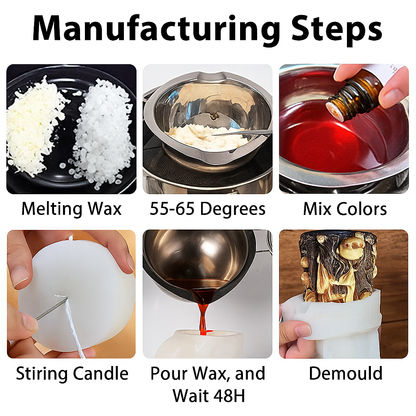 Manufacturing Steps

Melting Wax

55-65 Degrees

Mix Colors

Stiring Candle

Pour Wax, and Wait 48H

Demould