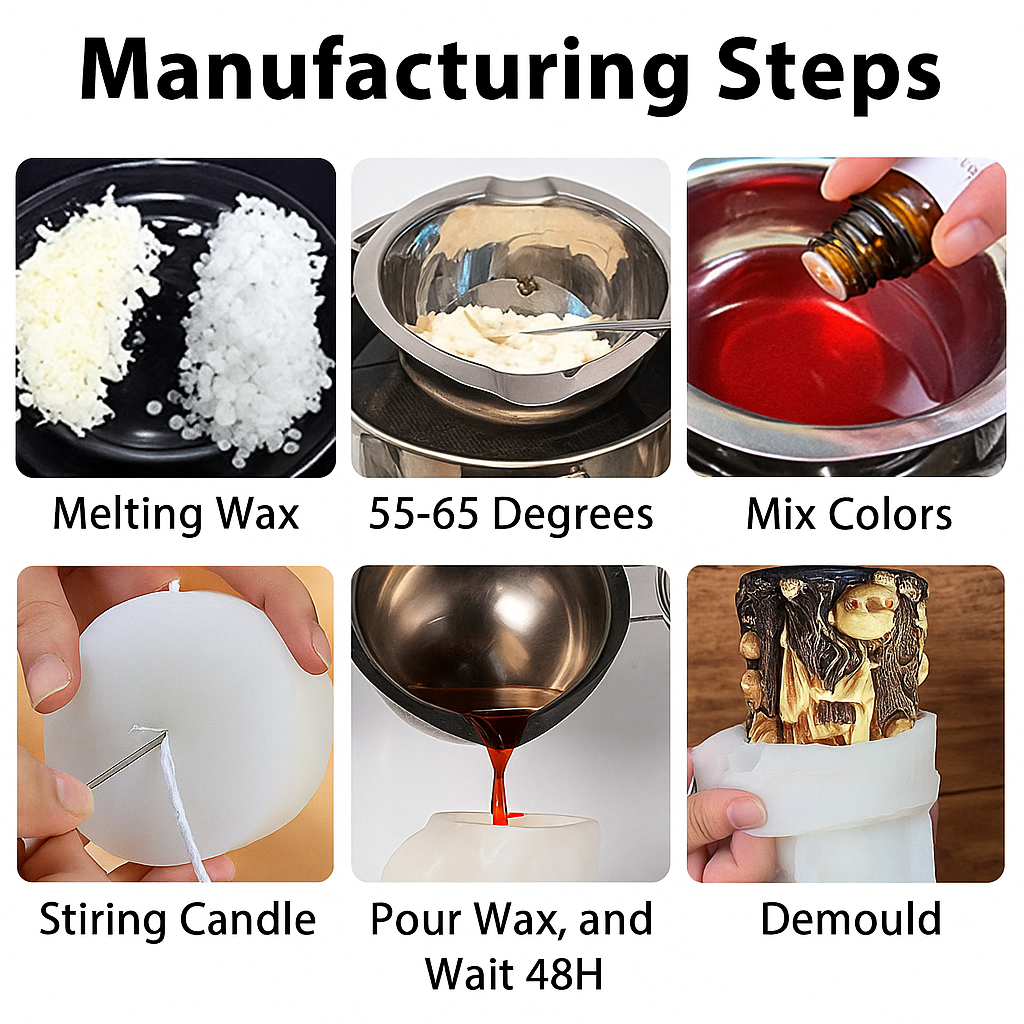 Manufacturing Steps

Melting Wax

55-65 Degrees

Mix Colors

Stiring Candle

Pour Wax, and Wait 48H

Demould