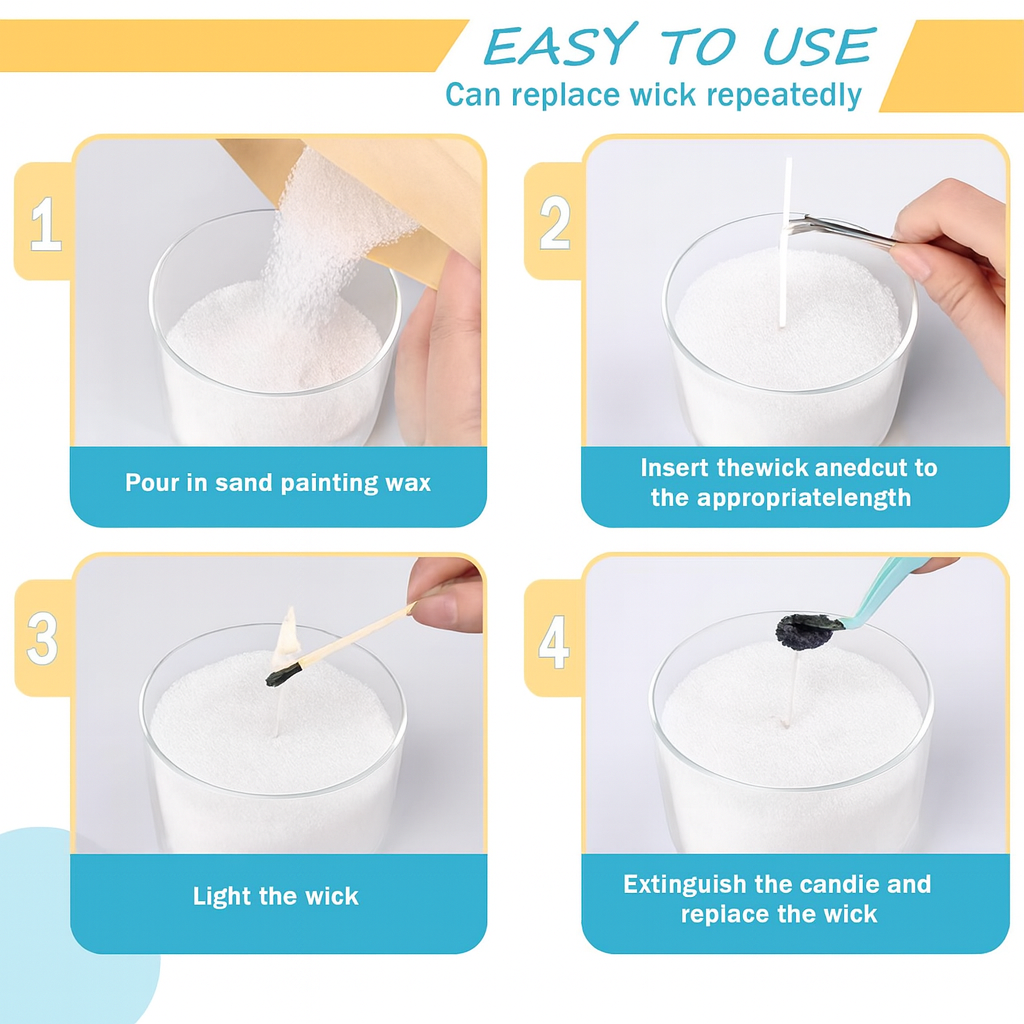 EASY TO USE
Can replace wick repeatedly

1

Pour in sand painting wax

2

Insert thewick anedcut to the appropriatelength

3

Light the wick

4

Extinguish the candie and replace the wick